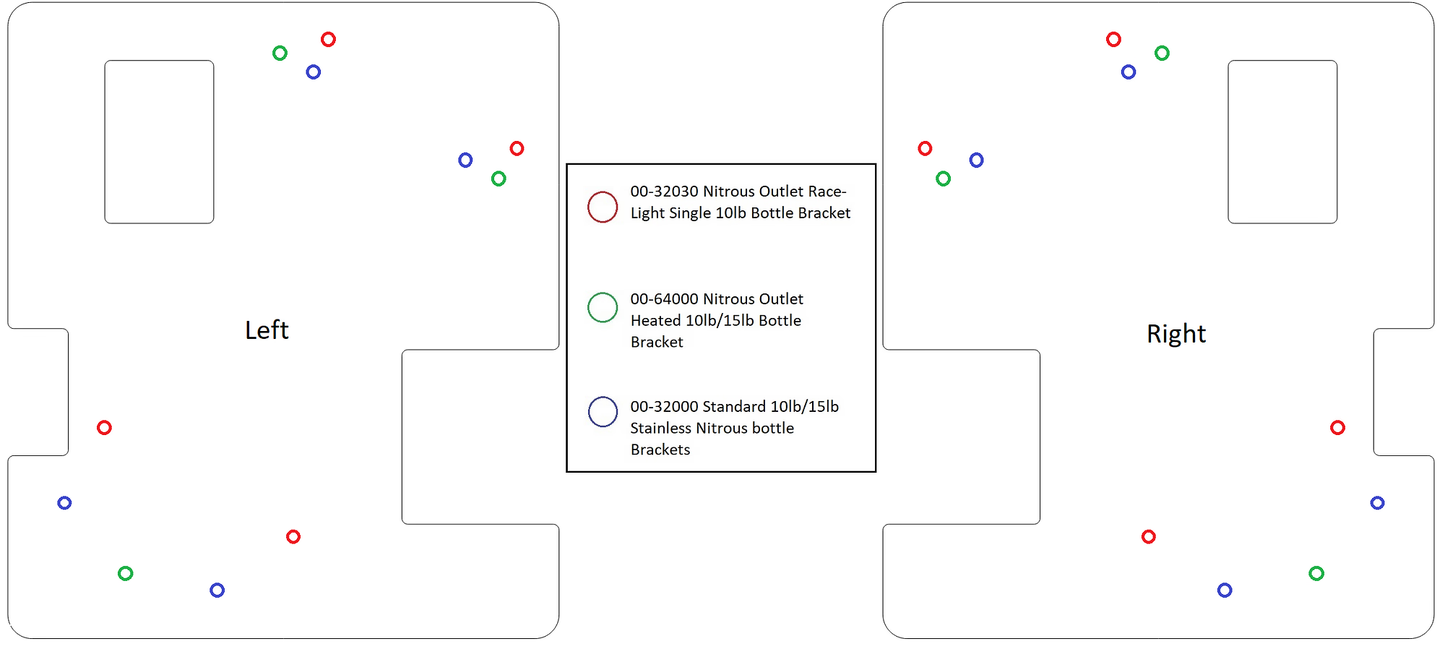 Left

00-32030 Nitrous Outlet Race-Light Single 10lb Bottle Bracket

00-64000 Nitrous Outlet Heated 10lb/15lb Bottle Bracket

00-32000 Standard 10lb/15lb Stainless Nitrous bottle Brackets

Right