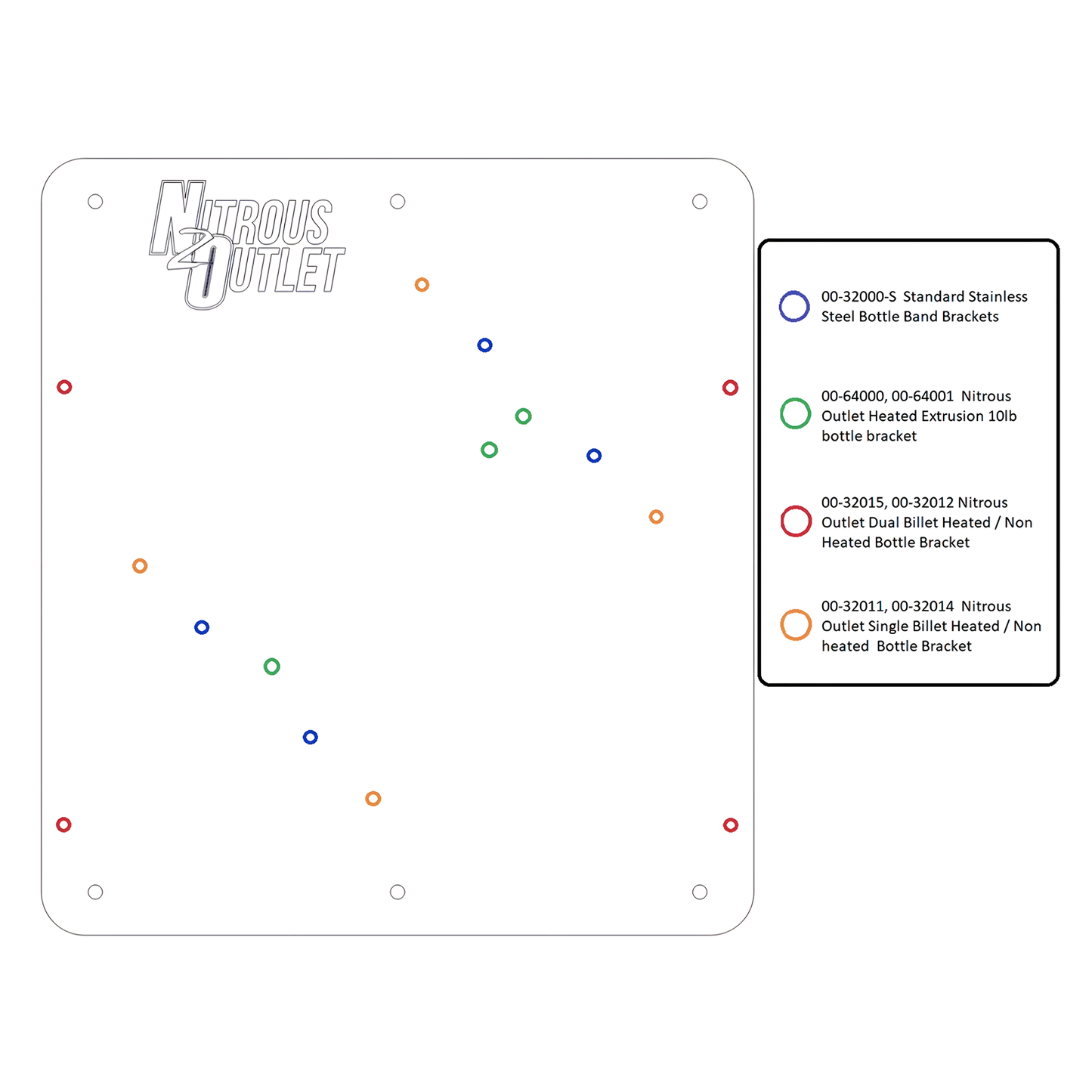 NITROUS OUTLET
N2O

00-32000-S Standard Stainless Steel Bottle Band Brackets

00-64000, 00-64001 Nitrous Outlet Heated Extrusion 10lb bottle bracket

00-32015, 00-32012 Nitrous Outlet Dual Billet Heated / Non Heated Bottle Bracket

00-32011, 00-32014 Nitrous Outlet Single Billet Heated / Non heated Bottle Bracket