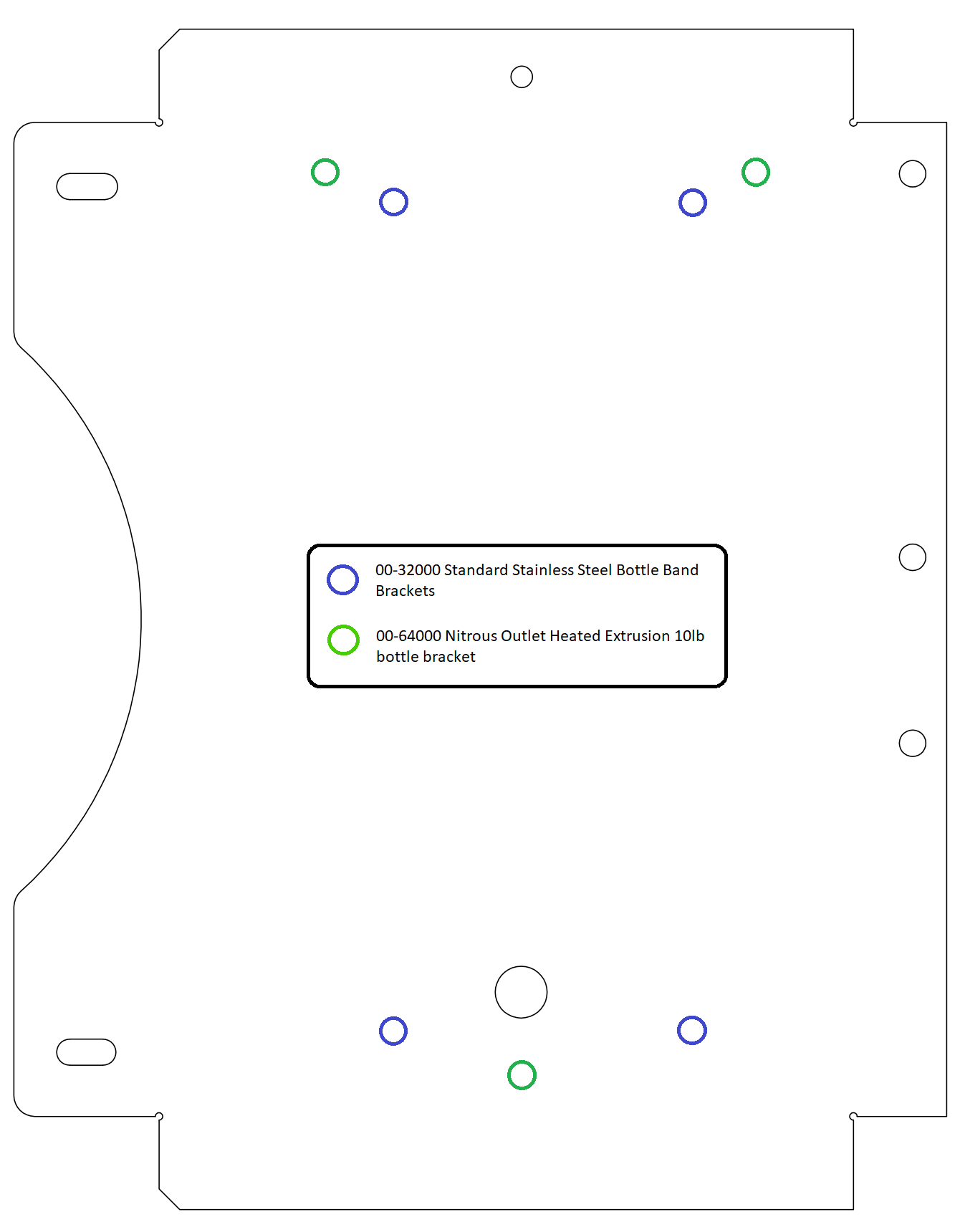 00-32000 Standard Stainless Steel Bottle Band Brackets

00-64000 Nitrous Outlet Heated Extrusion 10lb bottle bracket